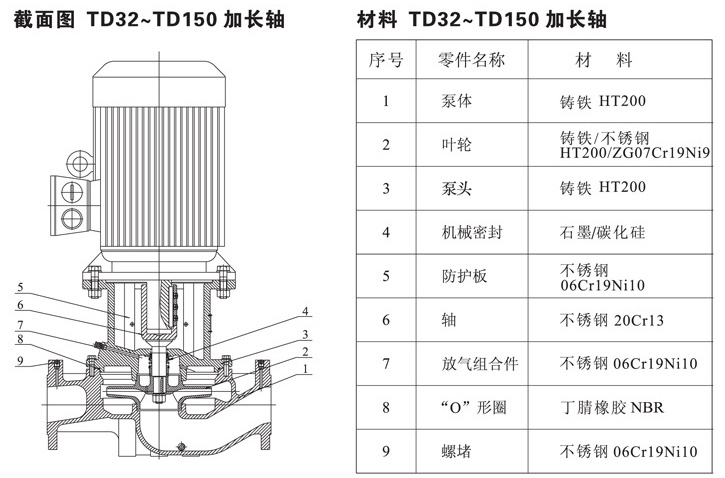 截面图 TD32~TD150 加长轴

5
6
7
8
9
4
3
2
1

材料 TD32~TD150 加长轴

| 序号 | 零件名称 | 材 料 |
|---|---|---|
| 1 | 泵体 | 铸铁 HT200 |
| 2 | 叶轮 | 铸铁/不锈钢 HT200/ZG07Cr19Ni9 |
| 3 | 泵头 | 铸铁 HT200 |
| 4 | 机械密封 | 石墨/碳化硅 |
| 5 | 防护板 | 不锈钢 06Cr19Ni10 |
| 6 | 轴 | 不锈钢 20Cr13 |
| 7 | 放气组合件 | 不锈钢 06Cr19Ni10 |
| 8 | “O” 形圈 | 丁腈橡胶 NBR |
| 9 | 螺堵 | 不锈钢 06Cr19Ni10 |